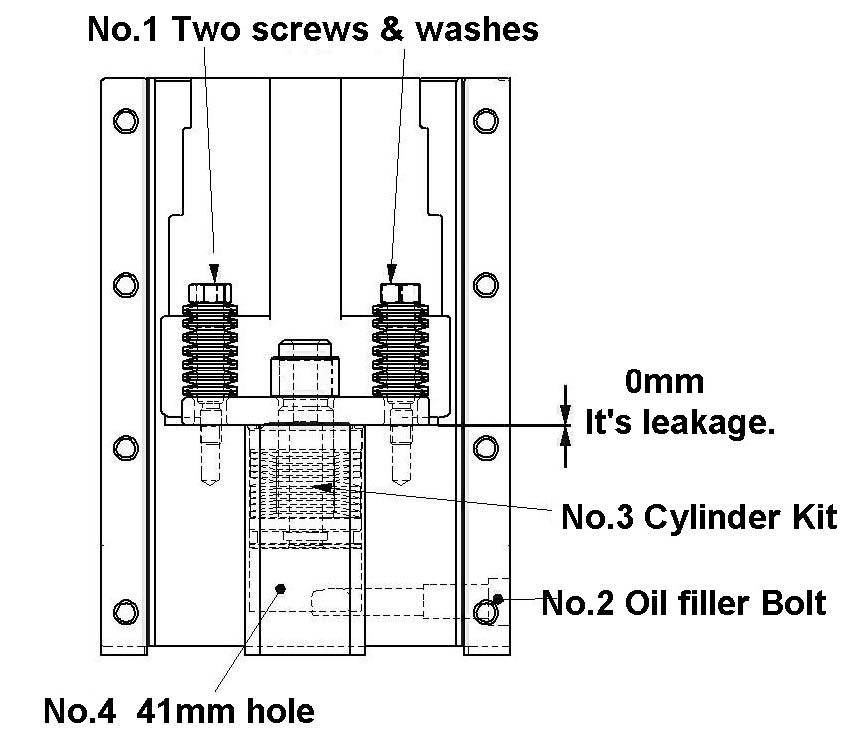 No.1 Two screws & washes

0mm
It's leakage.

No.3 Cylinder Kit

No.2 Oil filler Bolt

No.4 41mm hole